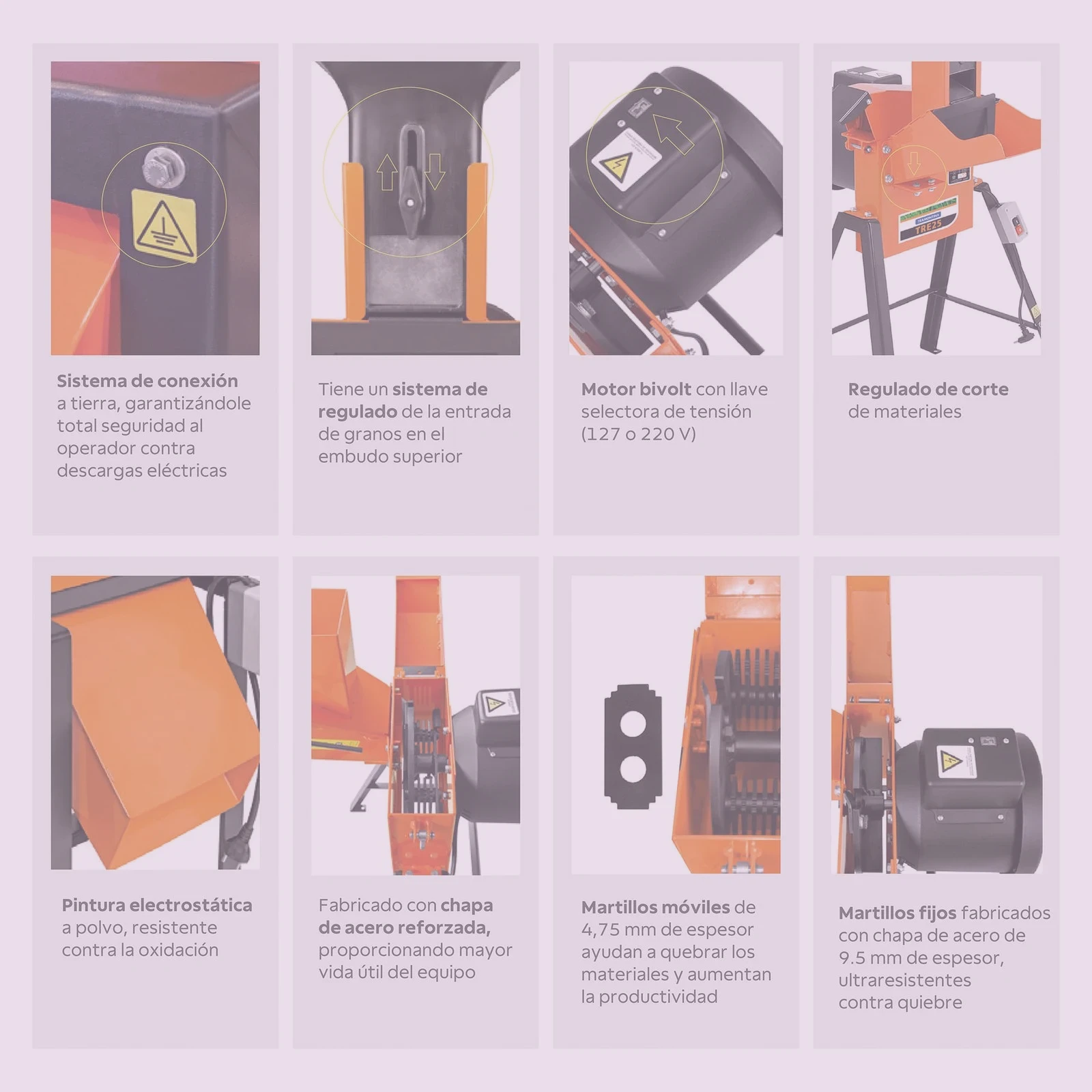 Sistema de conexión a tierra, garantizándole total seguridad al operador contra descargas eléctricas

Tiene un sistema de regulado de la entrada de granos en el embudo superior

Motor bivolt con llave selectora de tensión (127 o 220 V)

TRE25

Regulado de corte de materiales

Pintura electrostática a polvo, resistente contra la oxidación

Fabricado con chapa de acero reforzada, proporcionando mayor vida útil del equipo

Martillos móviles de 4,75 mm de espesor ayudan a quebrar los materiales y aumentan la productividad

Martillos fijos fabricados con chapa de acero de 9.5 mm de espesor, ultraresistentes contra quiebre