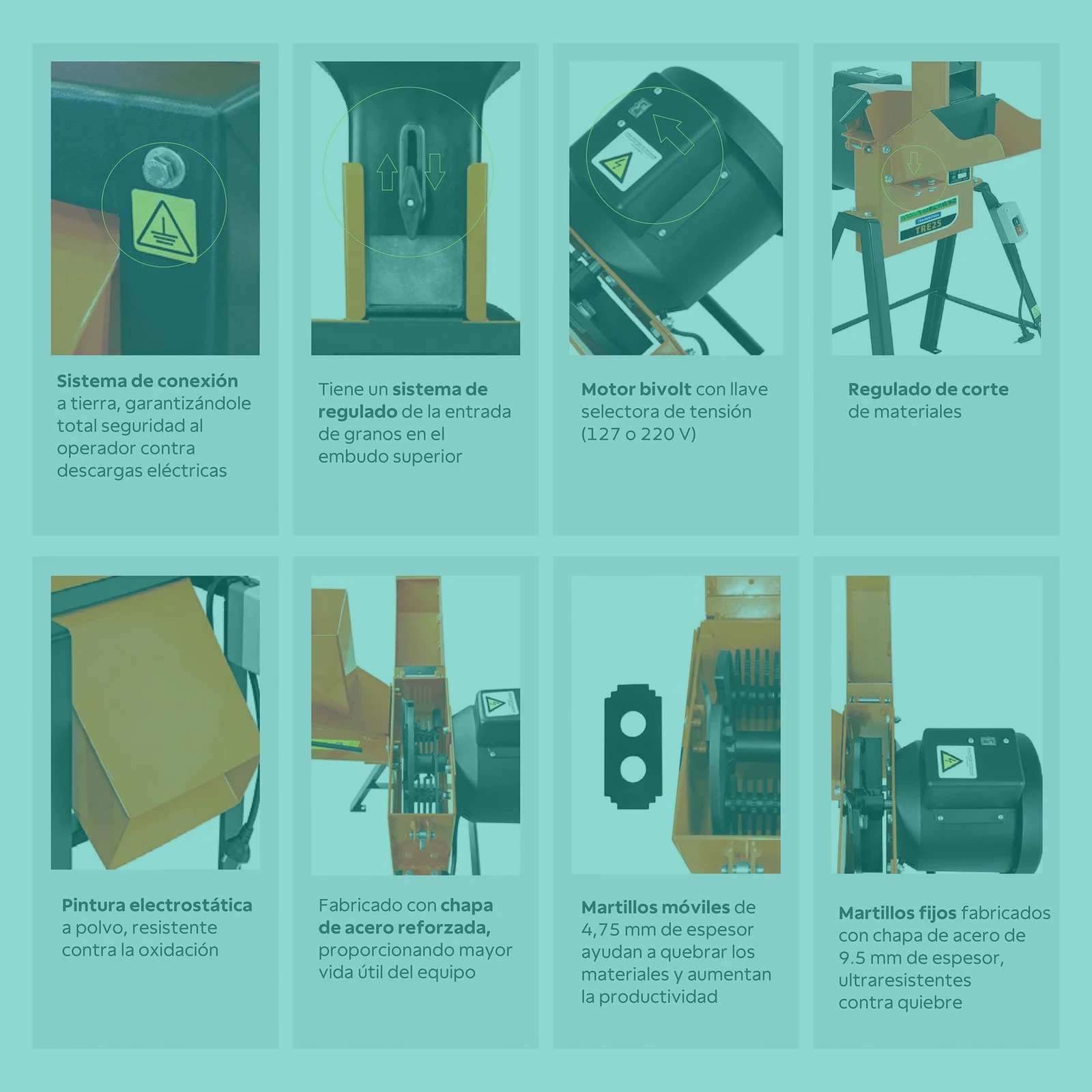 Sistema de conexión a tierra, garantizándole total seguridad al operador contra descargas eléctricas

Tiene un sistema de regulado de la entrada de granos en el embudo superior

Motor bivolt con llave selectora de tensión (127 o 220 V)

TRE25

Regulado de corte de materiales

Pintura electrostática a polvo, resistente contra la oxidación

Fabricado con chapa de acero reforzada, proporcionando mayor vida útil del equipo

Martillos móviles de 4,75 mm de espesor ayudan a quebrar los materiales y aumentan la productividad

Martillos fijos fabricados con chapa de acero de 9.5 mm de espesor, ultraresistentes contra quiebre